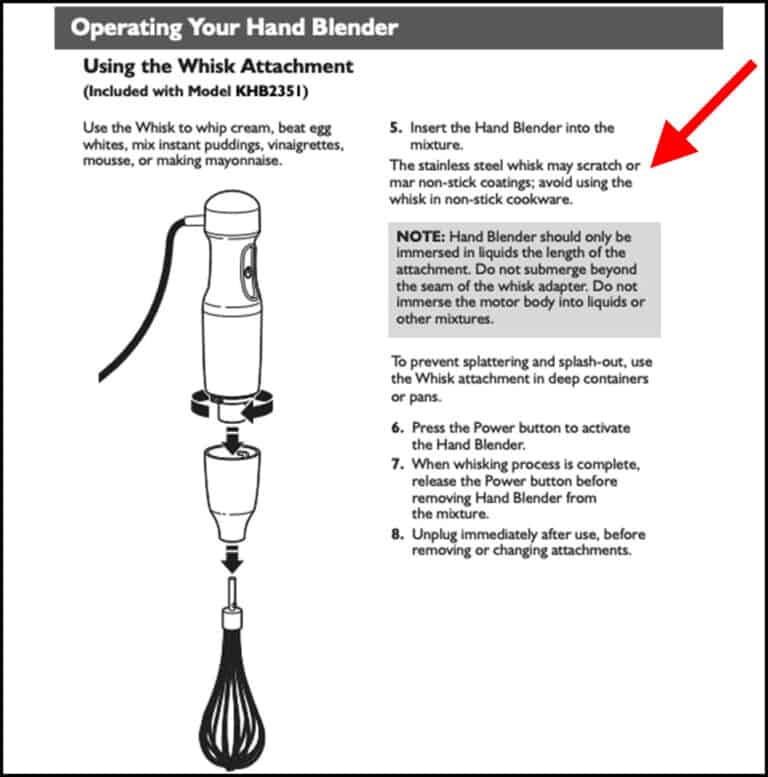 Operating Your Hand Blender

Using the Whisk Attachment
(Included with Model KHB2351)

Use the Whisk to whip cream, beat egg whites, mix instant puddings, vinaigrettes, mousse, or making mayonnaise.

5. Insert the Hand Blender into the mixture.

The stainless steel whisk may scratch or mar non-stick coatings; avoid using the whisk in non-stick cookware.

NOTE: Hand Blender should only be immersed in liquids the length of the attachment. Do not submerge beyond the seam of the whisk adapter. Do not immerse the motor body into liquids or other mixtures.

To prevent splattering and splash-out, use the Whisk attachment in deep containers or pans.

6. Press the Power button to activate the Hand Blender.
7. When whisking process is complete, release the Power button before removing Hand Blender from the mixture.
8. Unplug immediately after use, before removing or changing attachments.