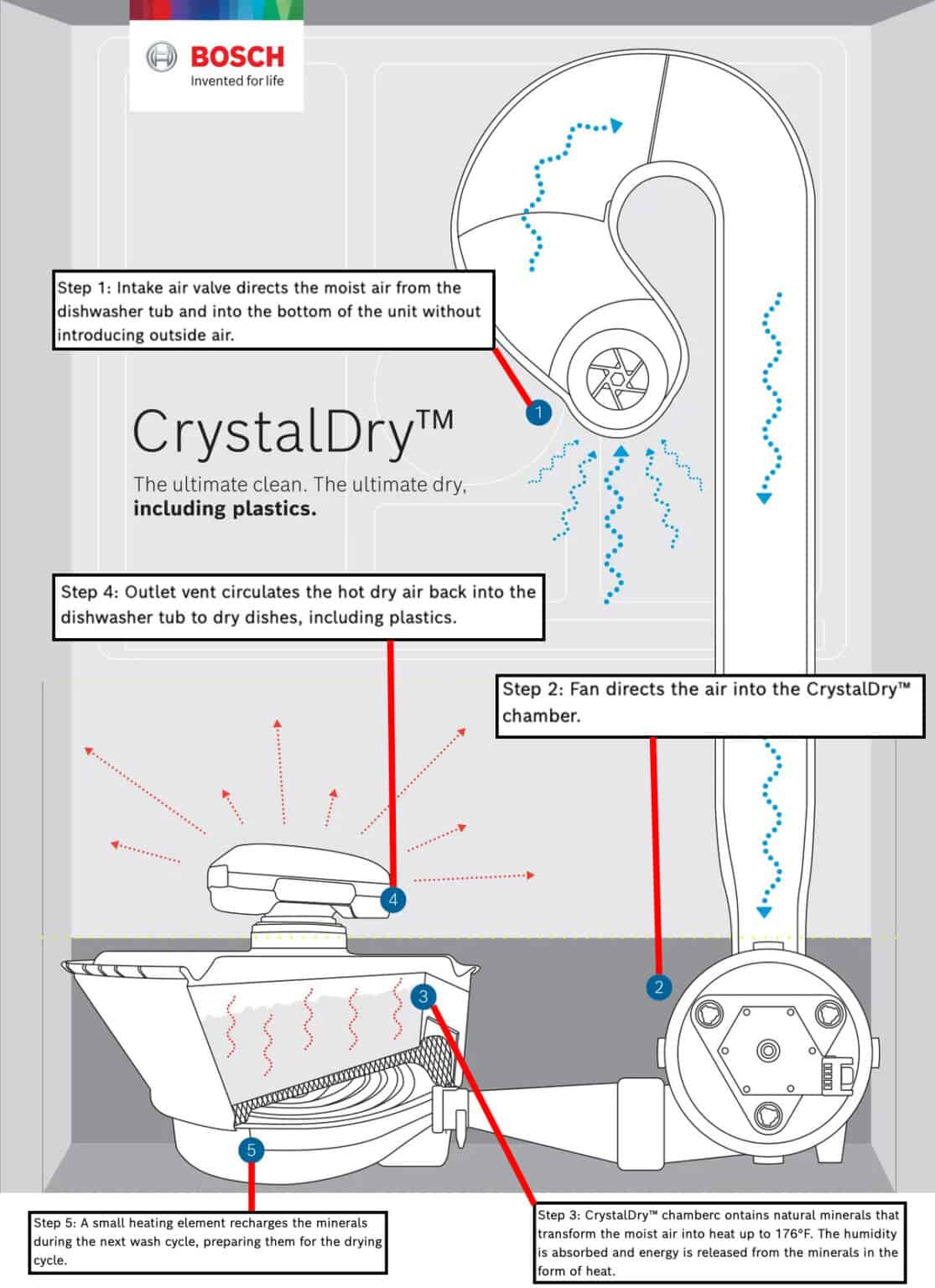 BOSCH
Invented for life

Step 1: Intake air valve directs the moist air from the dishwasher tub and into the bottom of the unit without introducing outside air.

1

CrystalDry™

The ultimate clean. The ultimate dry, **including plastics.**

Step 4: Outlet vent circulates the hot dry air back into the dishwasher tub to dry dishes, including plastics.

Step 2: Fan directs the air into the CrystalDry™ chamber.

4

3

2

5

Step 5: A small heating element recharges the minerals during the next wash cycle, preparing them for the drying cycle.

Step 3: CrystalDry™ chamberc ontains natural minerals that transform the moist air into heat up to 176°F. The humidity is absorbed and energy is released from the minerals in the form of heat.